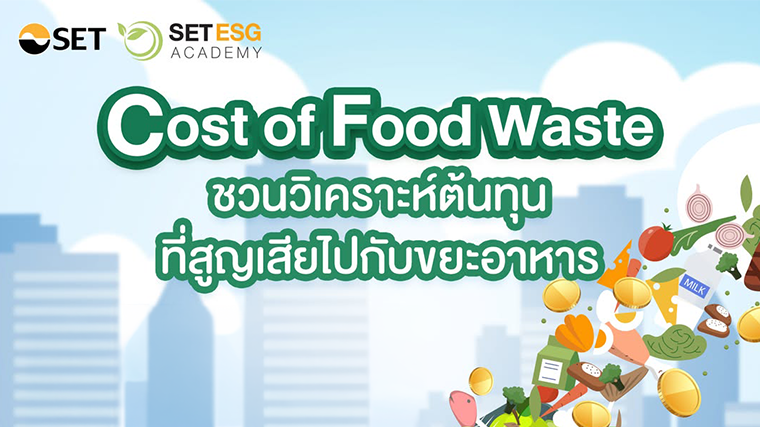 SET SET ESG ACADEMY

Cost of Food Waste
ชวนวิเคราะห์ต้นทุน
ที่สูญเสียไปกับขยะอาหาร

MILK